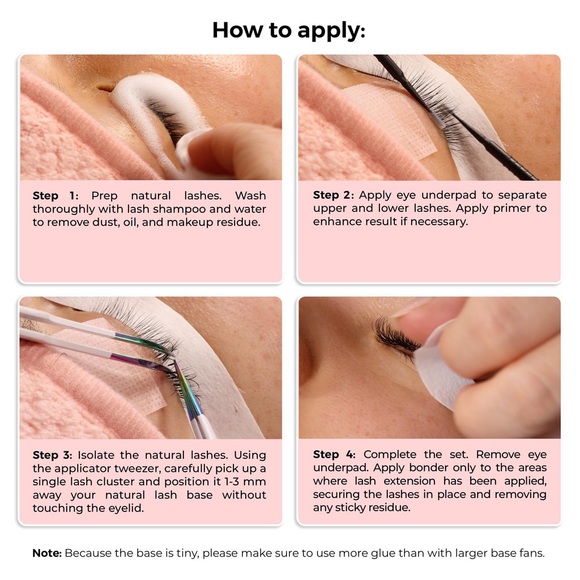 How to apply:

Step 1: Prep natural lashes. Wash thoroughly with lash shampoo and water to remove dust, oil, and makeup residue.

Step 2: Apply eye underpad to separate upper and lower lashes. Apply primer to enhance result if necessary.

Step 3: Isolate the natural lashes. Using the applicator tweezer, carefully pick up a single lash cluster and position it 1-3 mm away your natural lash base without touching the eyelid.

Step 4: Complete the set. Remove eye underpad. Apply bonder only to the areas where lash extension has been applied, securing the lashes in place and removing any sticky residue.

Note: Because the base is tiny, please make sure to use more glue than with larger base fans.